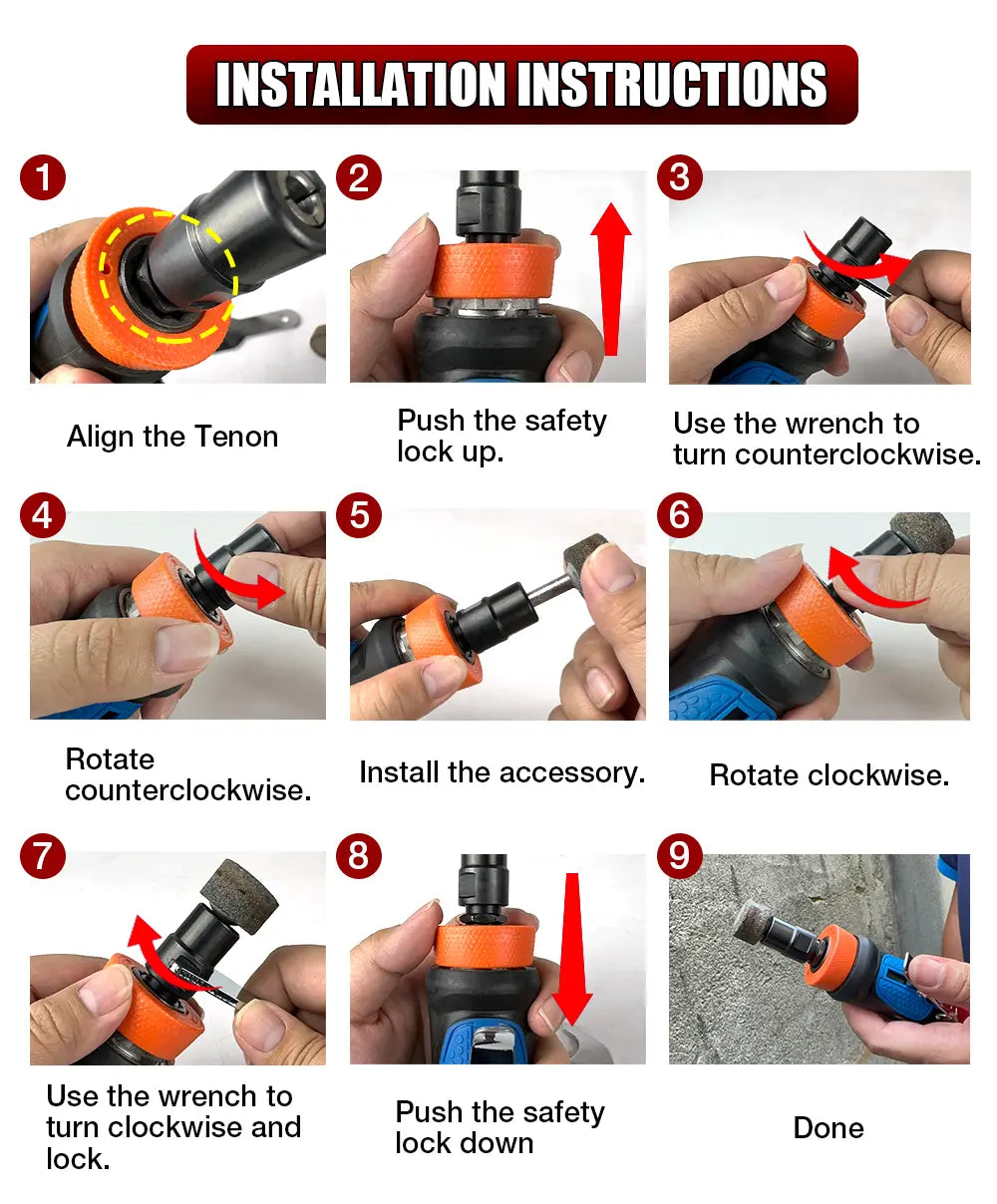 INSTALLATION INSTRUCTIONS

1
Align the Tenon

2
Push the safety lock up.

3
Use the wrench to turn counterclockwise.

4
Rotate counterclockwise.

5
Install the accessory.

6
Rotate clockwise.

7
Use the wrench to turn clockwise and lock.

8
Push the safety lock down

9
Done