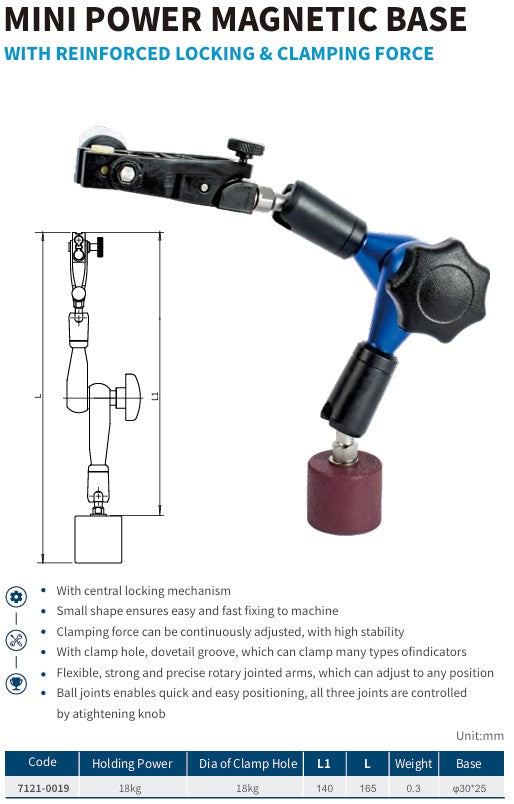 MINI POWER MAGNETIC BASE
WITH REINFORCED LOCKING & CLAMPING FORCE

L
L1

- With central locking mechanism
- Small shape ensures easy and fast fixing to machine
- Clamping force can be continuously adjusted, with high stability
- With clamp hole, dovetail groove, which can clamp many types ofindicators
- Flexible, strong and precise rotary jointed arms, which can adjust to any position
- Ball joints enables quick and easy positioning, all three joints are controlled by atightening knob

Unit:mm

| Code | Holding Power | Dia of Clamp Hole | L1 | L | Weight | Base |
|---|---|---|---|---|---|---|
| 7121-0019 | 18kg | 18kg | 140 | 165 | 0.3 | φ30*25 |