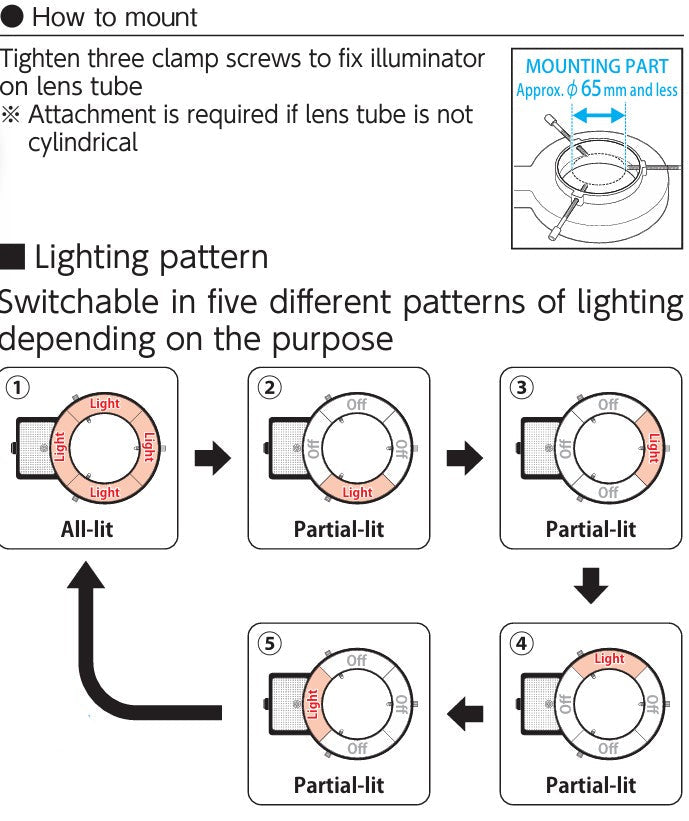 ● How to mount

Tighten three clamp screws to fix illuminator on lens tube
※ Attachment is required if lens tube is not cylindrical

MOUNTING PART
Approx. $\phi$ 65 mm and less

■ Lighting pattern

Switchable in five different patterns of lighting depending on the purpose

①
Light
Light
Light
Light
All-lit

②
Off
Off
Off
Light
Partial-lit

③
Off
Off
Light
Off
Partial-lit

④
Light
Off
Off
Off
Partial-lit

⑤
Off
Light
Off
Off
Partial-lit